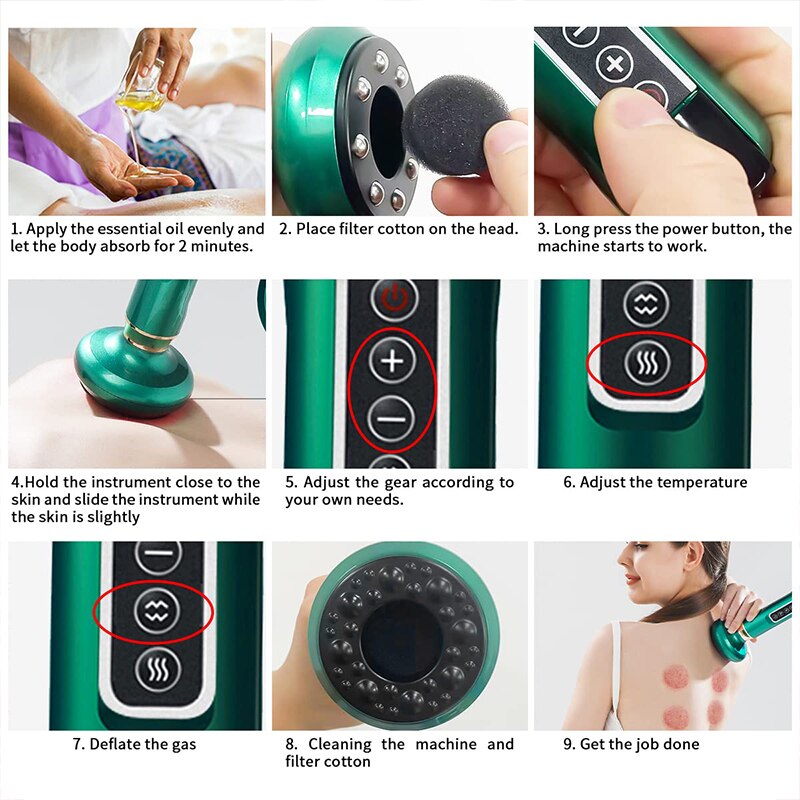 1. Apply the essential oil evenly and let the body absorb for 2 minutes.

2. Place filter cotton on the head.

3. Long press the power button, the machine starts to work.

4.Hold the instrument close to the skin and slide the instrument while the skin is slightly

5. Adjust the gear according to your own needs.

6. Adjust the temperature

7. Deflate the gas

8. Cleaning the machine and filter cotton

9. Get the job done