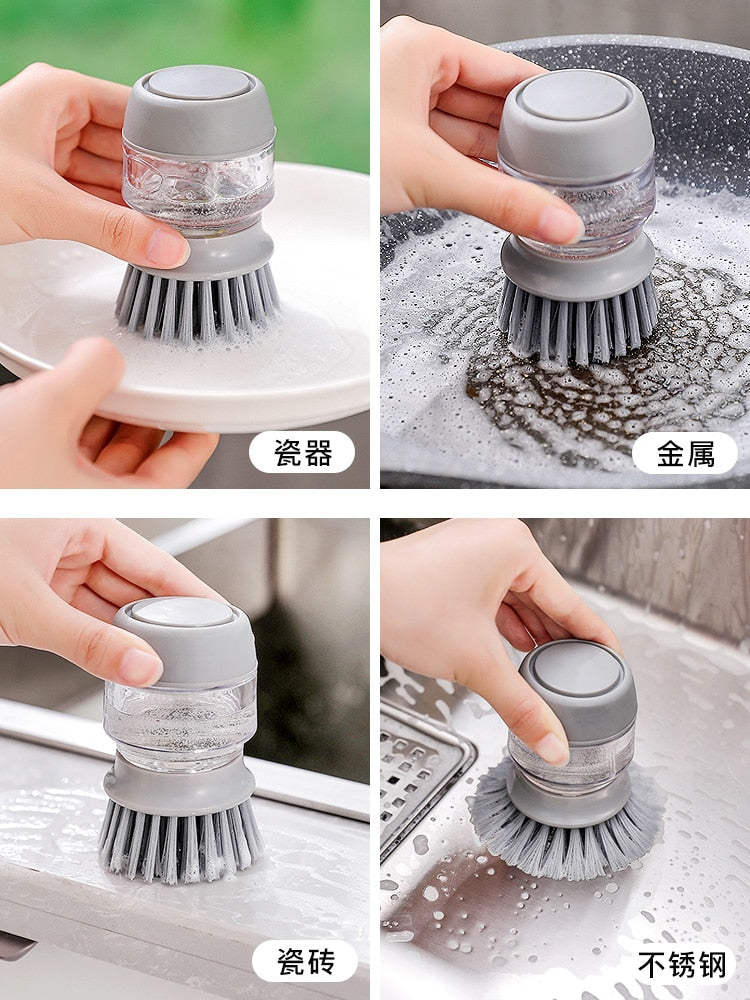 瓷器

金属

瓷砖

不锈钢